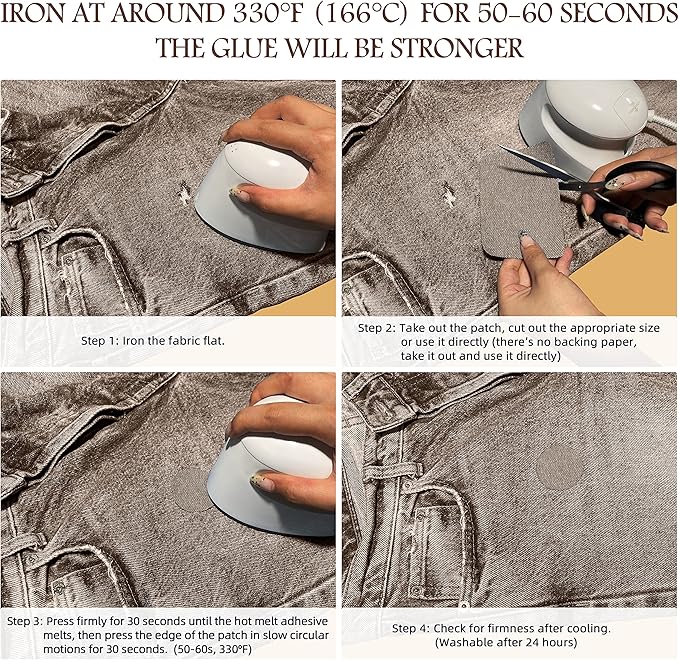 IRON AT AROUND 330°F (166°C) FOR 50-60 SECONDS
THE GLUE WILL BE STRONGER

Step 1: Iron the fabric flat.

Step 2: Take out the patch, cut out the appropriate size or use it directly (there's no backing paper, take it out and use it directly)

Step 3: Press firmly for 30 seconds until the hot melt adhesive melts, then press the edge of the patch in slow circular motions for 30 seconds. (50-60s, 330°F)

Step 4: Check for firmness after cooling. (Washable after 24 hours)