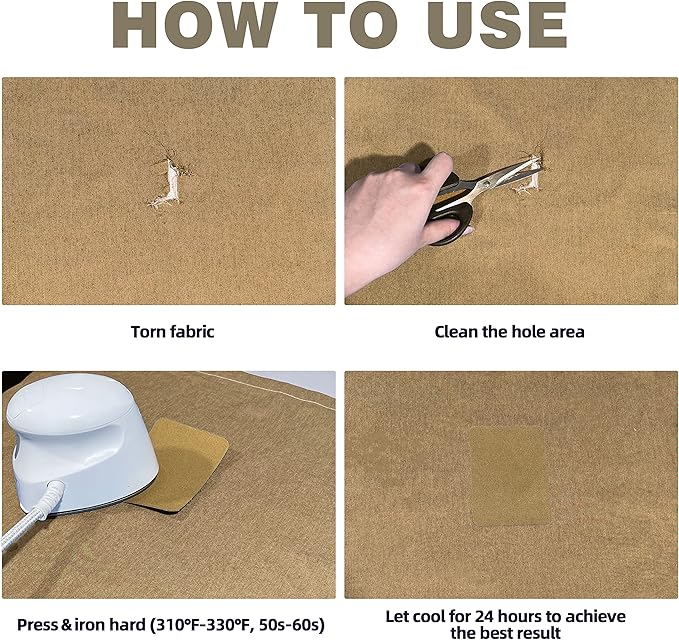 HOW TO USE

Torn fabric

Clean the hole area

Press & iron hard (310°F-330°F, 50s-60s)

Let cool for 24 hours to achieve the best result