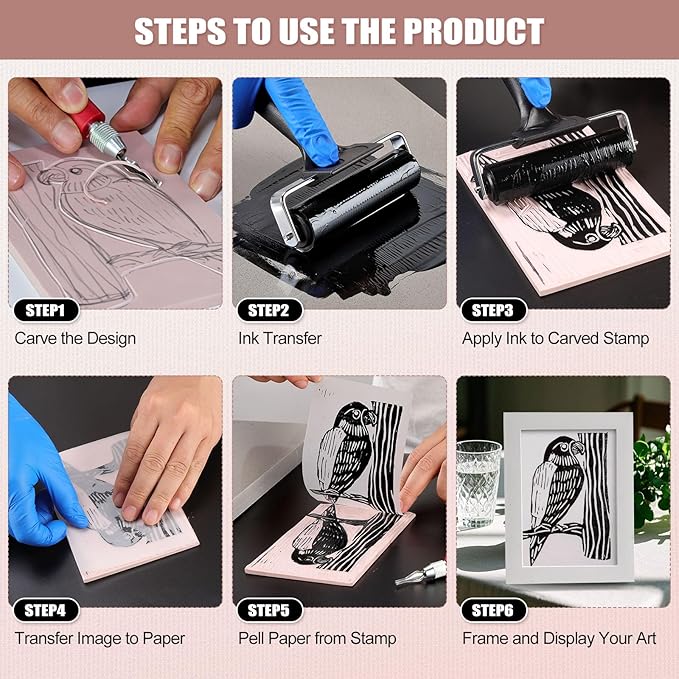 STEPS TO USE THE PRODUCT

STEP1
Carve the Design

STEP2
Ink Transfer

STEP3
Apply Ink to Carved Stamp

STEP4
Transfer Image to Paper

STEP5
Pell Paper from Stamp

STEP6
Frame and Display Your Art