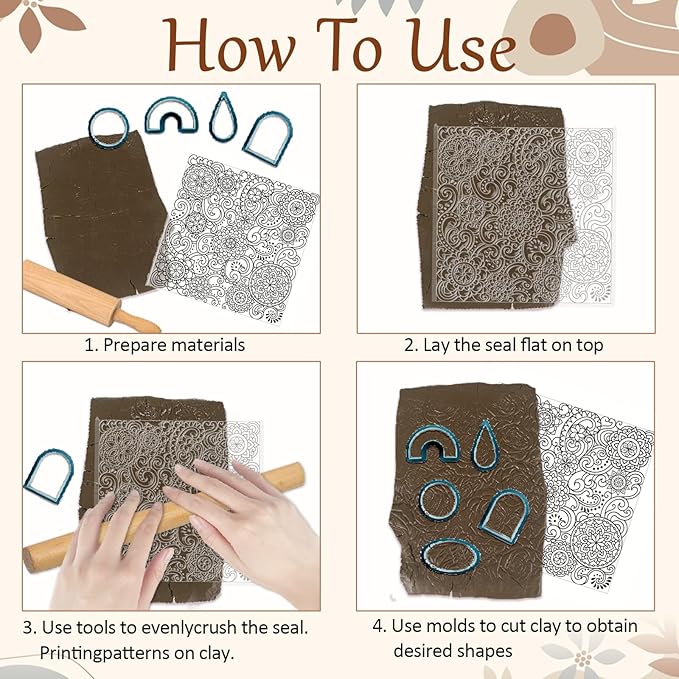 How To Use

1. Prepare materials

2. Lay the seal flat on top

3. Use tools to evenlycrush the seal. Printingpatterns on clay.

4. Use molds to cut clay to obtain desired shapes