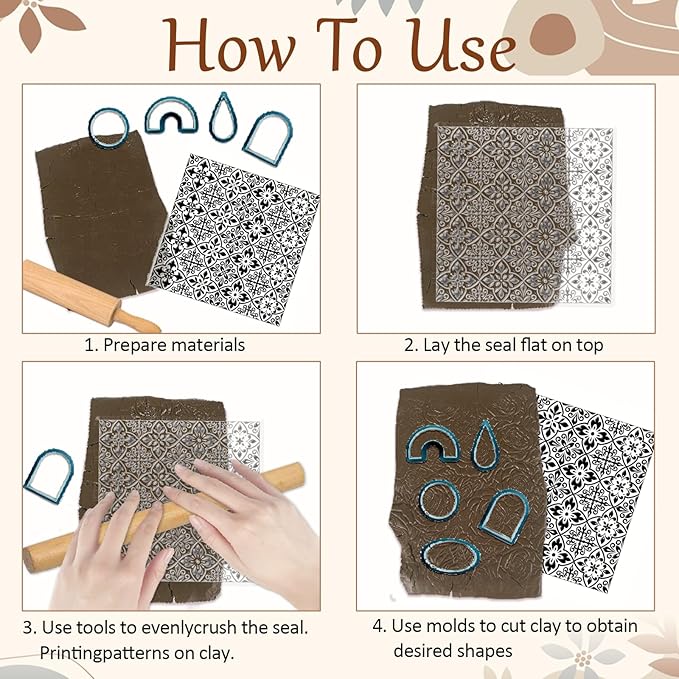 How To Use

1. Prepare materials

2. Lay the seal flat on top

3. Use tools to evenlycrush the seal. Printingpatterns on clay.

4. Use molds to cut clay to obtain desired shapes