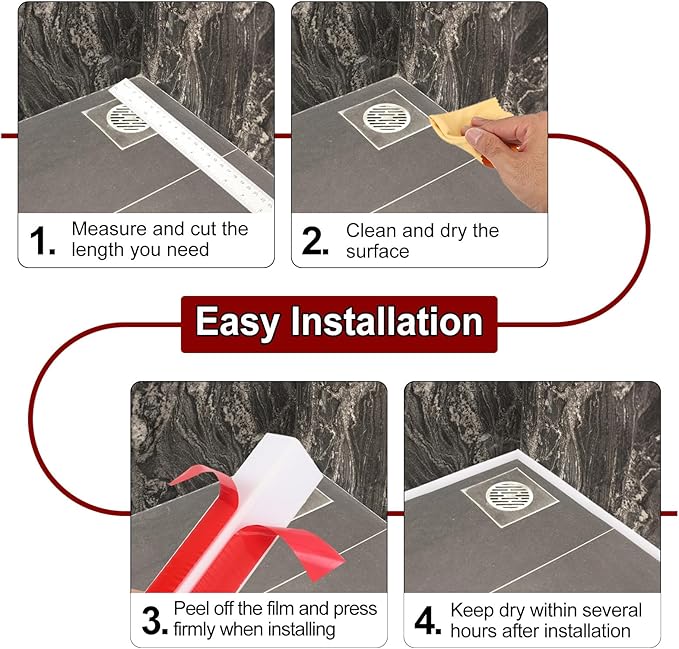 1. Measure and cut the length you need

2. Clean and dry the surface

Easy Installation

3. Peel off the film and press firmly when installing

4. Keep dry within several hours after installation