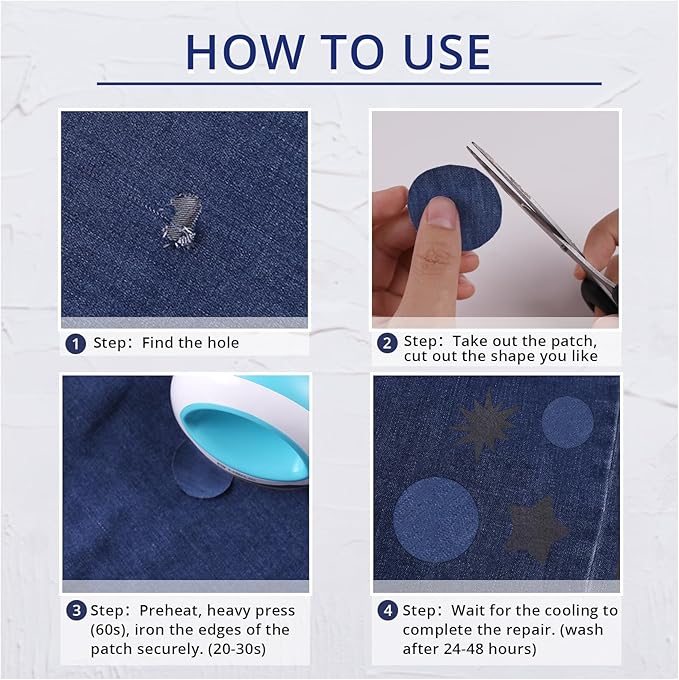 HOW TO USE

1 Step：Find the hole

2 Step：Take out the patch, cut out the shape you like

3 Step：Preheat, heavy press (60s), iron the edges of the patch securely. (20-30s)

4 Step：Wait for the cooling to complete the repair. (wash after 24-48 hours)