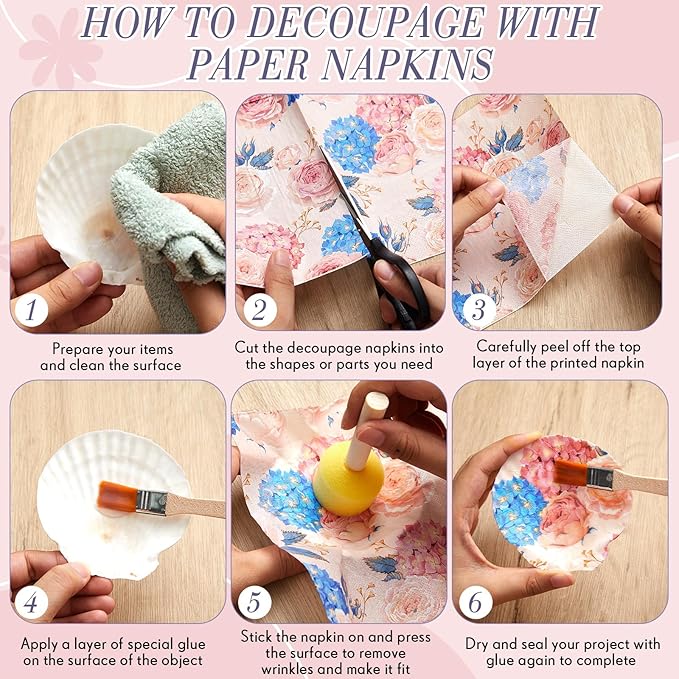 HOW TO DECOUPAGE WITH PAPER NAPKINS

1
Prepare your items and clean the surface

2
Cut the decoupage napkins into the shapes or parts you need

3
Carefully peel off the top layer of the printed napkin

4
Apply a layer of special glue on the surface of the object

5
Stick the napkin on and press the surface to remove wrinkles and make it fit

6
Dry and seal your project with glue again to complete