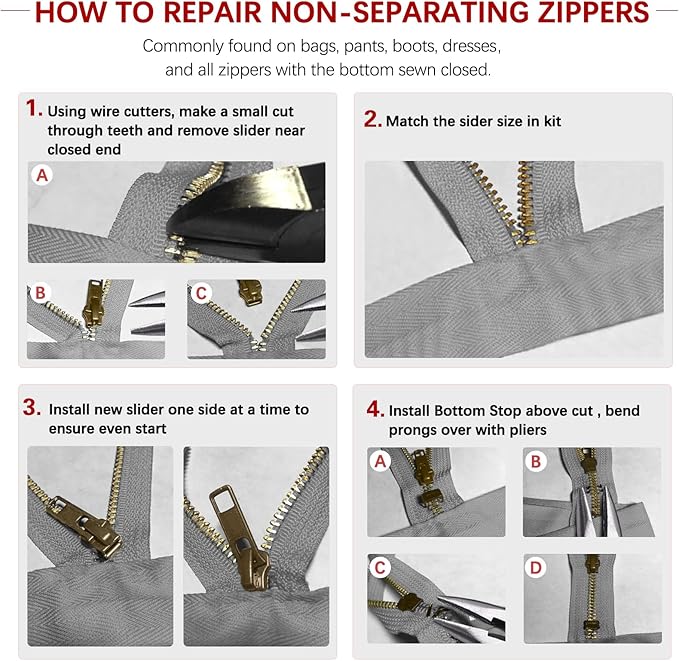 HOW TO REPAIR NON-SEPARATING ZIPPERS

Commonly found on bags, pants, boots, dresses, and all zippers with the bottom sewn closed.

1. Using wire cutters, make a small cut through teeth and remove slider near closed end

A

B

C

2. Match the sider size in kit

3. Install new slider one side at a time to ensure even start

4. Install Bottom Stop above cut , bend prongs over with pliers

A

B

C

D