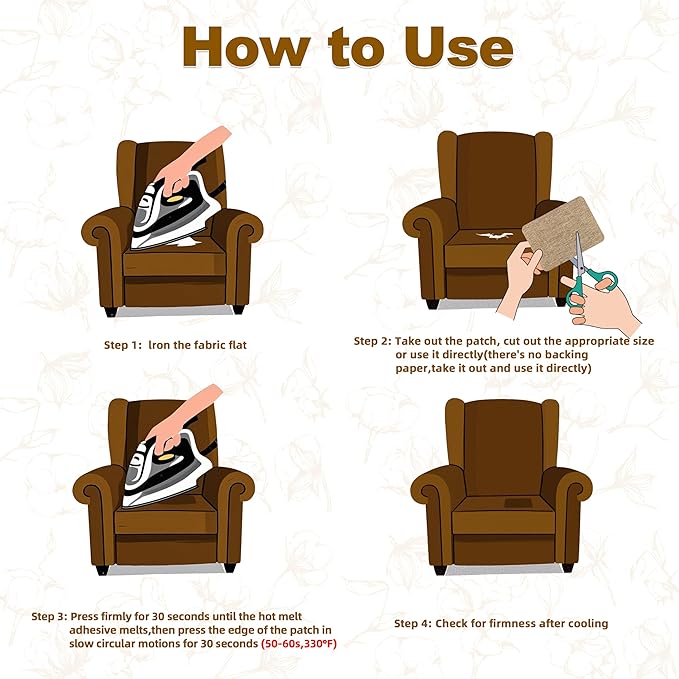 How to Use

Step 1: Iron the fabric flat

Step 2: Take out the patch, cut out the appropriate size or use it directly(there's no backing paper,take it out and use it directly)

Step 3: Press firmly for 30 seconds until the hot melt adhesive melts,then press the edge of the patch in slow circular motions for 30 seconds (50-60s,330°F)

Step 4: Check for firmness after cooling