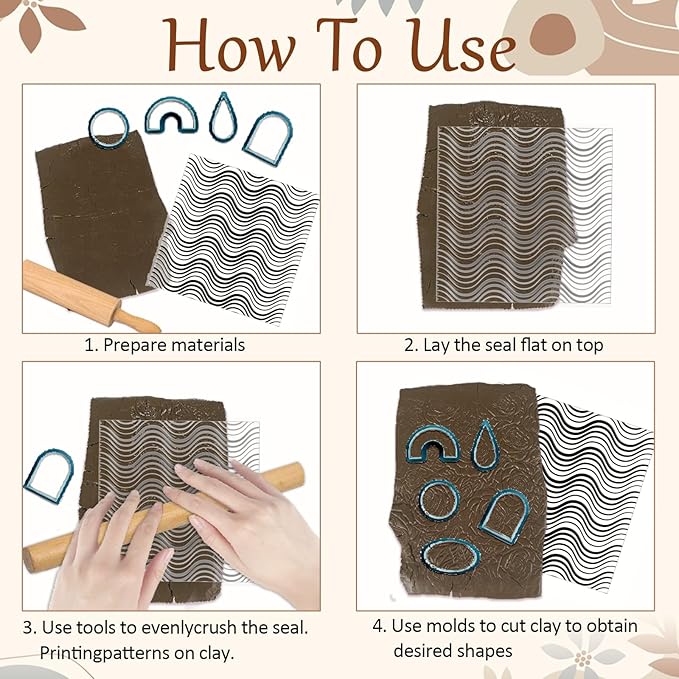 How To Use

1. Prepare materials

2. Lay the seal flat on top

3. Use tools to evenlycrush the seal. Printingpatterns on clay.

4. Use molds to cut clay to obtain desired shapes