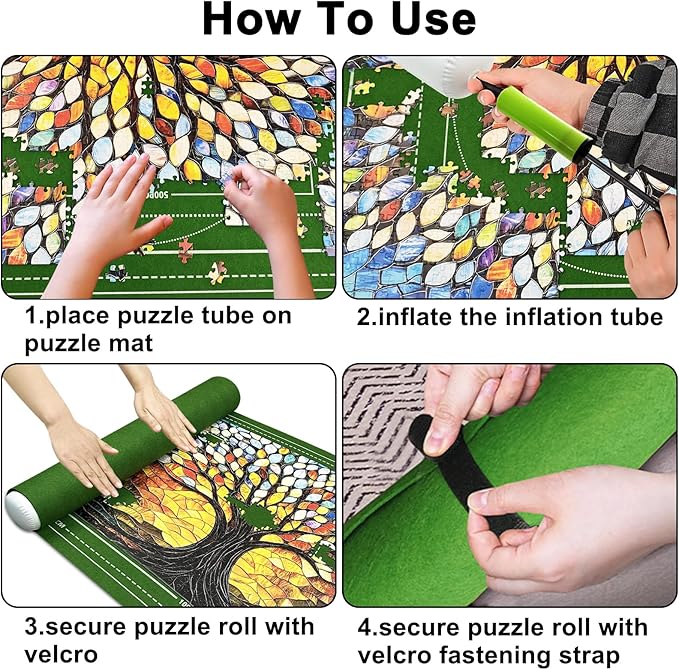 How To Use

1.place puzzle tube on puzzle mat

2.inflate the inflation tube

3.secure puzzle roll with velcro

4.secure puzzle roll with velcro fastening strap