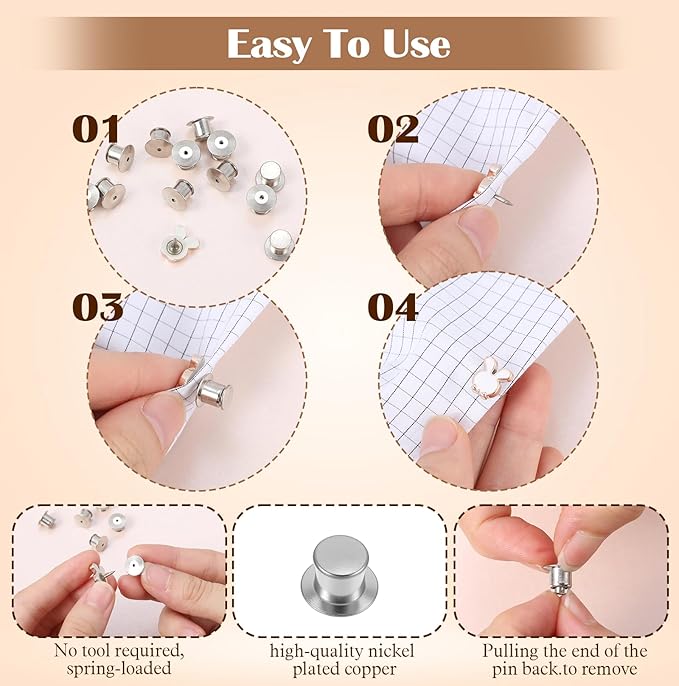 Easy To Use

01

02

03

04

No tool required, spring-loaded

high-quality nickel plated copper

Pulling the end of the pin back.to remove