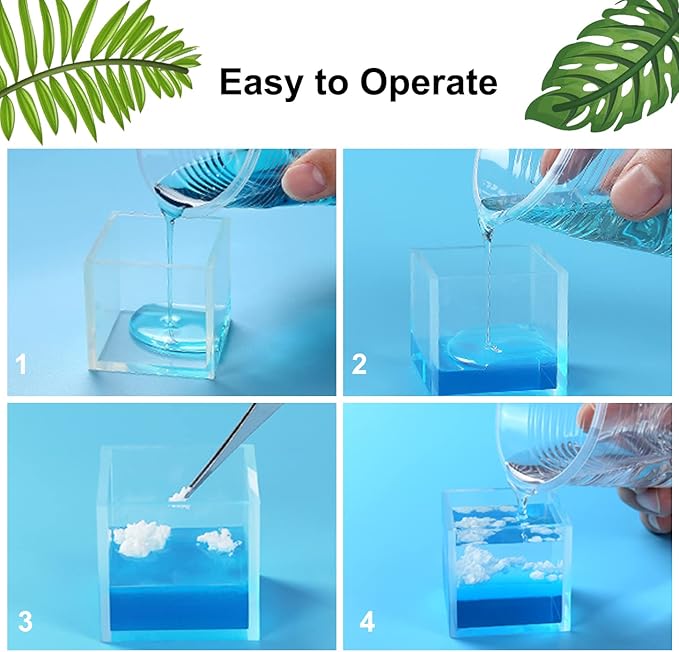 Easy to Operate

1

2

3

4