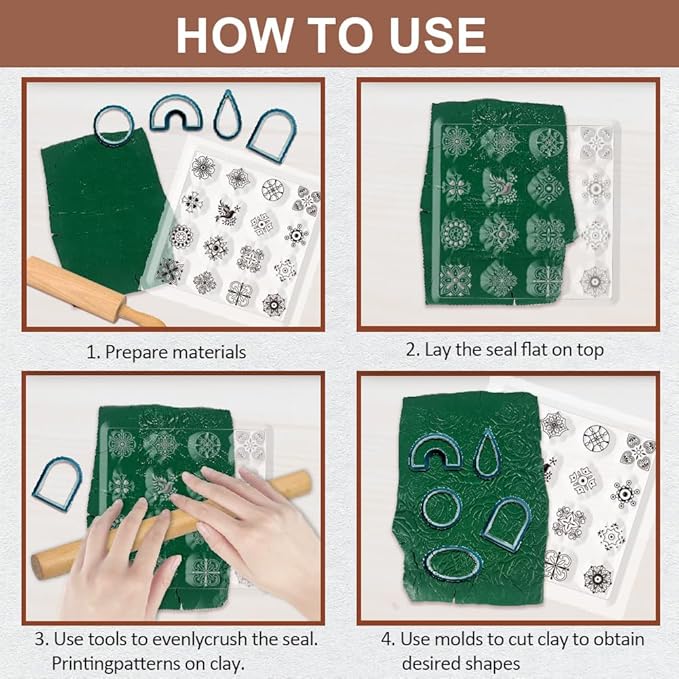 HOW TO USE

1. Prepare materials

2. Lay the seal flat on top

3. Use tools to evenlycrush the seal. Printingpatterns on clay.

4. Use molds to cut clay to obtain desired shapes