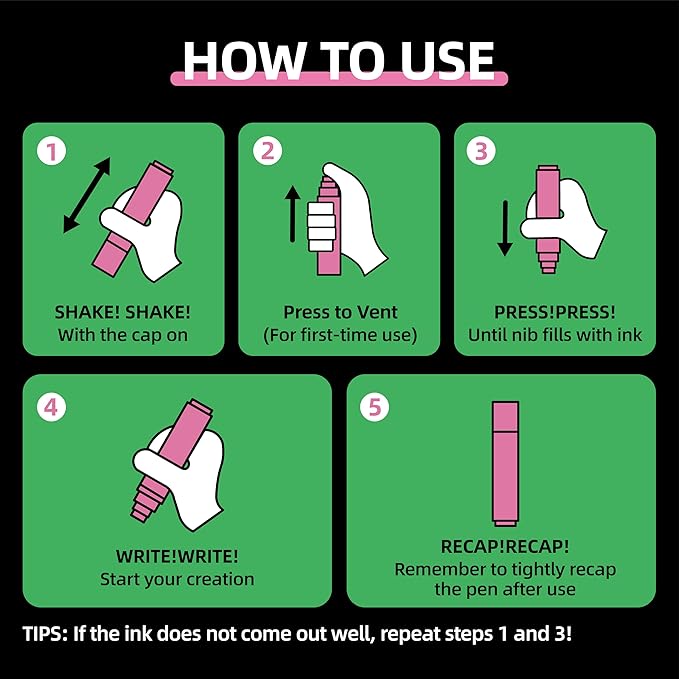 HOW TO USE

1
SHAKE! SHAKE!
With the cap on

2
Press to Vent
(For first-time use)

3
PRESS!PRESS!
Until nib fills with ink

4
WRITE!WRITE!
Start your creation

5
RECAP!RECAP!
Remember to tightly recap the pen after use

TIPS: If the ink does not come out well, repeat steps 1 and 3!