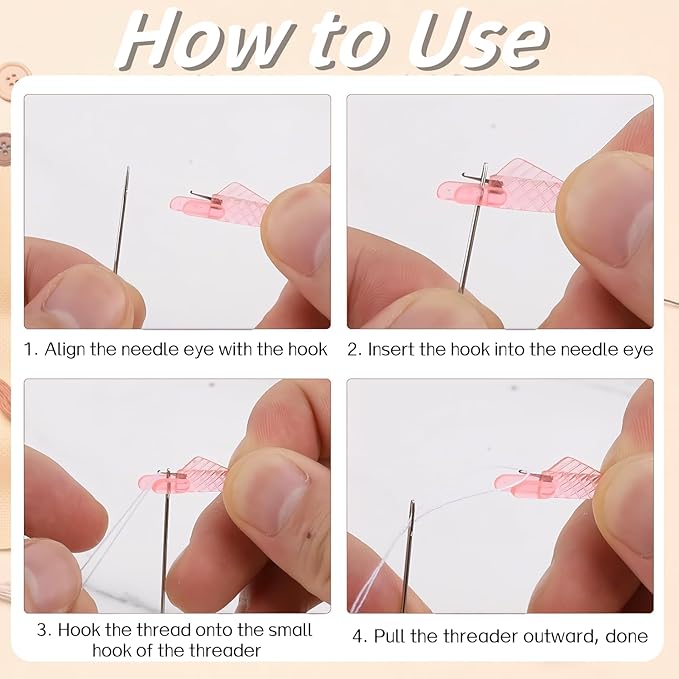 How to Use

1. Align the needle eye with the hook

2. Insert the hook into the needle eye

3. Hook the thread onto the small hook of the threader

4. Pull the threader outward, done