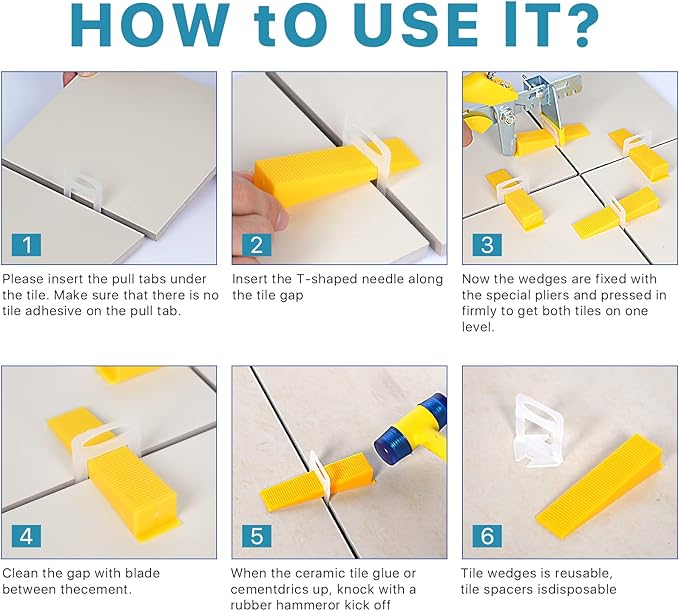 HOW tO USE IT?

1

Please insert the pull tabs under the tile. Make sure that there is no tile adhesive on the pull tab.

2

Insert the T-shaped needle along the tile gap

3

Now the wedges are fixed with the special pliers and pressed in firmly to get both tiles on one level.

4

Clean the gap with blade between thecement.

5

When the ceramic tile glue or cementdrics up, knock with a rubber hammeror kick off

6

Tile wedges is reusable, tile spacers isdisposable