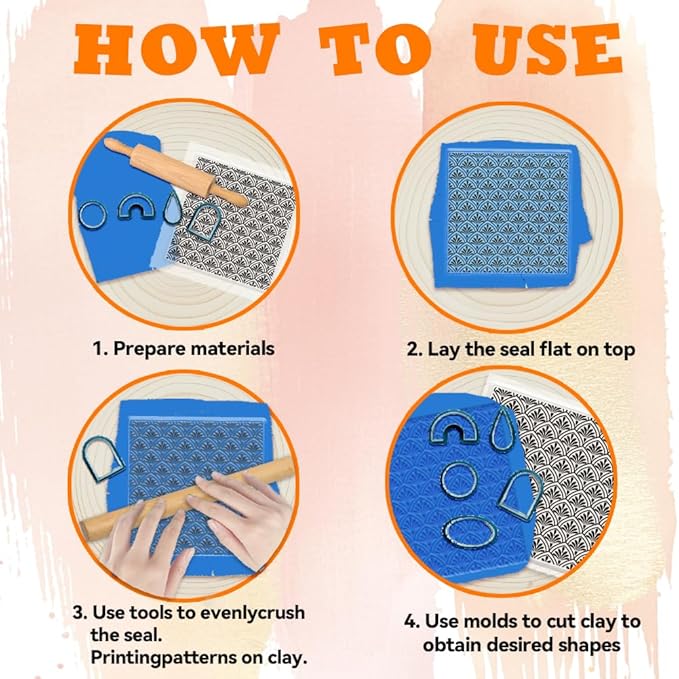 HOW TO USE

1. Prepare materials

2. Lay the seal flat on top

3. Use tools to evenlycrush the seal. Printingpatterns on clay.

4. Use molds to cut clay to obtain desired shapes