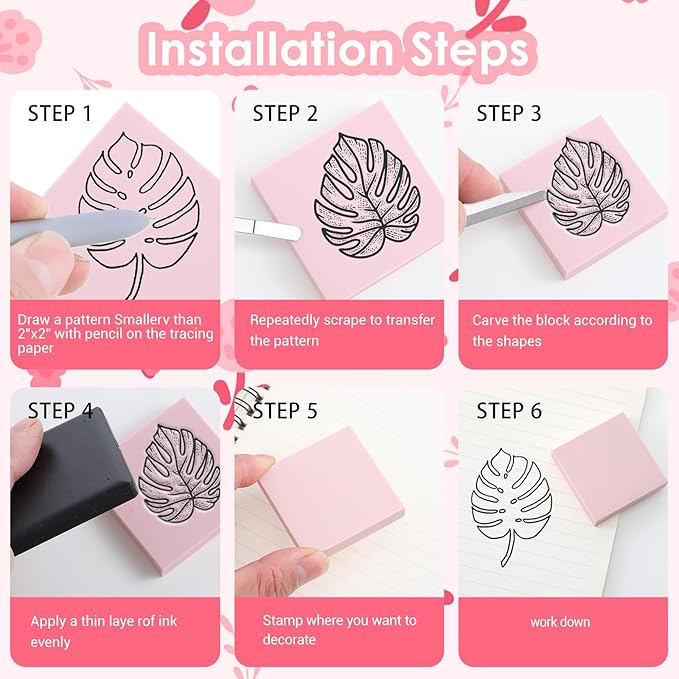 Installation Steps

STEP 1

Draw a pattern Smallerv than 2"x2" with pencil on the tracing paper

STEP 2

Repeatedly scrape to transfer the pattern

STEP 3

Carve the block according to the shapes

STEP 4

Apply a thin laye rof ink evenly

STEP 5

Stamp where you want to decorate

STEP 6

work down