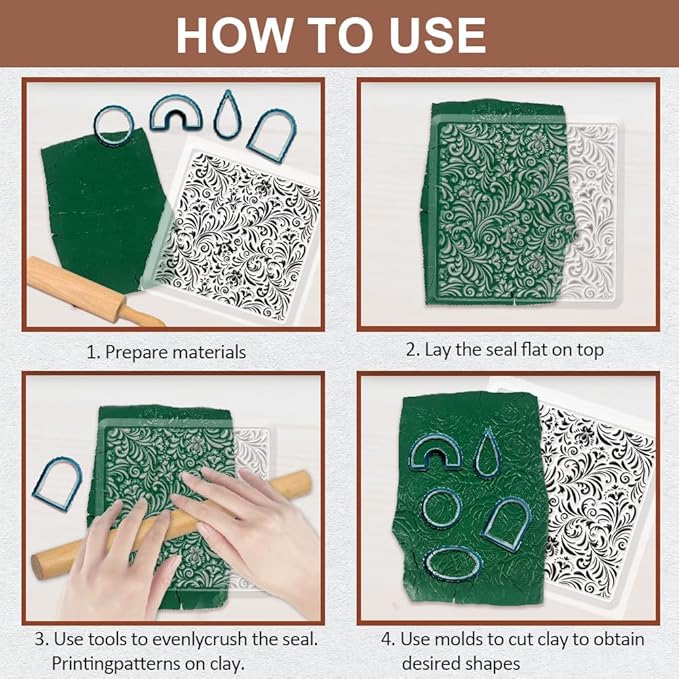 HOW TO USE

1. Prepare materials

2. Lay the seal flat on top

3. Use tools to evenlycrush the seal. Printingpatterns on clay.

4. Use molds to cut clay to obtain desired shapes