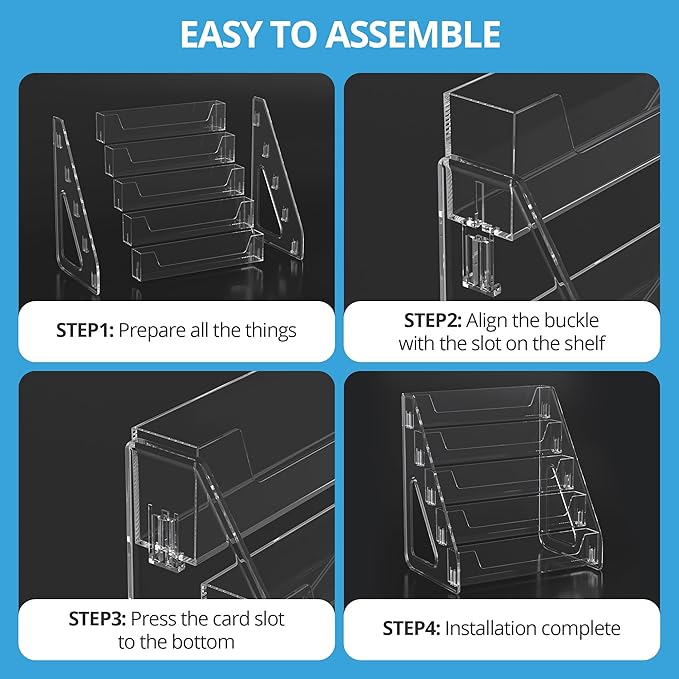 EASY TO ASSEMBLE

STEP1: Prepare all the things

STEP2: Align the buckle with the slot on the shelf

STEP3: Press the card slot to the bottom

STEP4: Installation complete