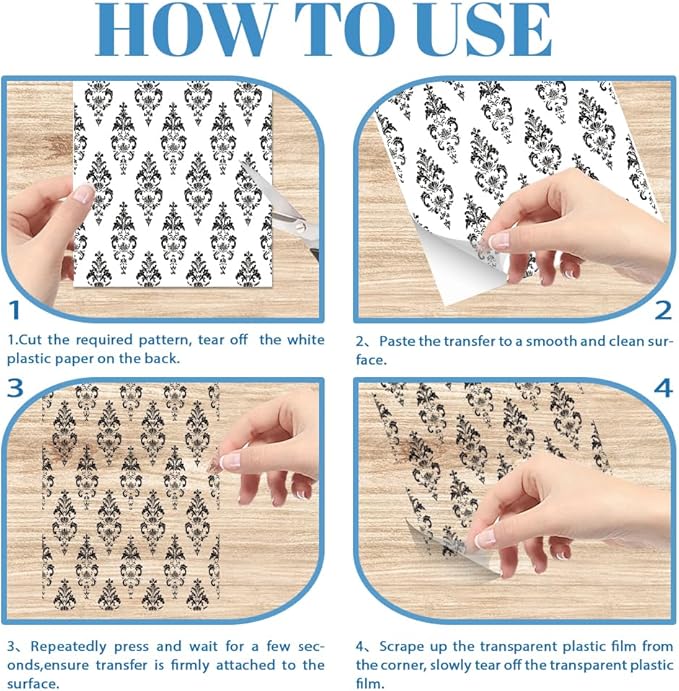 HOW TO USE

1

1.Cut the required pattern, tear off the white plastic paper on the back.

2

2、Paste the transfer to a smooth and clean surface.

3

3、Repeatedly press and wait for a few seconds,ensure transfer is firmly attached to the surface.

4

4、Scrape up the transparent plastic film from the corner, slowly tear off the transparent plastic film.