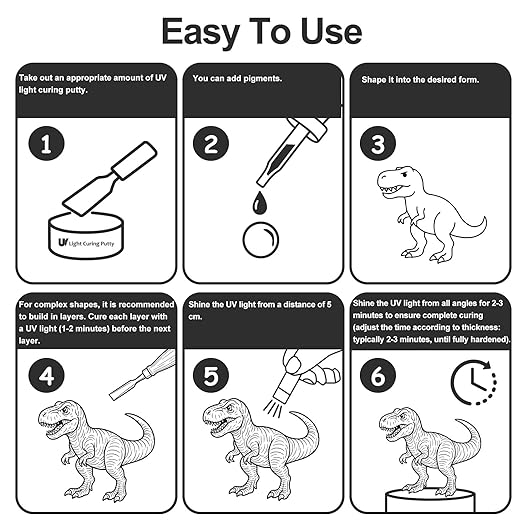 Easy To Use

Take out an appropriate amount of UV light curing putty.

1

UV Light Curing Putty

You can add pigments.

2

Shape it into the desired form.

3

For complex shapes, it is recommended to build in layers. Cure each layer with a UV light (1-2 minutes) before the next layer.

4

Shine the UV light from a distance of 5 cm.

5

Shine the UV light from all angles for 2-3 minutes to ensure complete curing (adjust the time according to thickness: typically 2-3 minutes, until fully hardened).

6