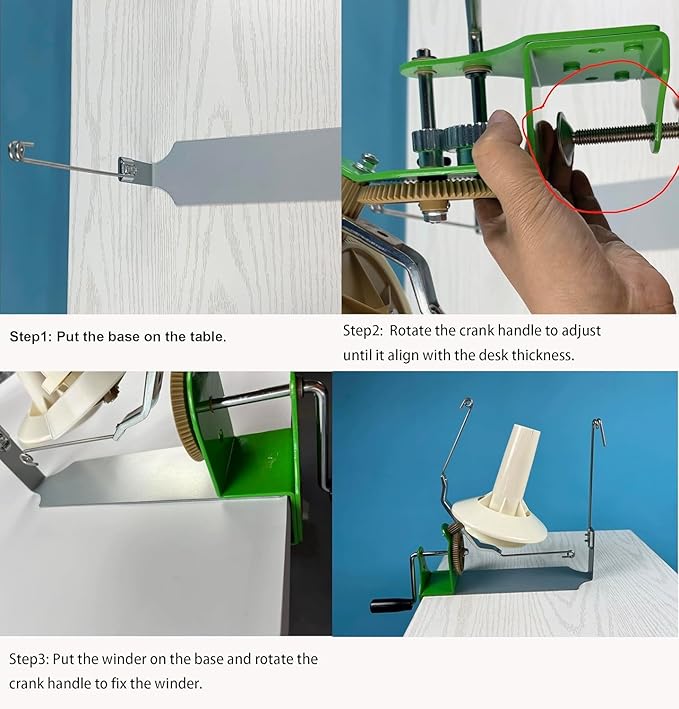 Step1: Put the base on the table.

Step2: Rotate the crank handle to adjust until it align with the desk thickness.

Step3: Put the winder on the base and rotate the crank handle to fix the winder.