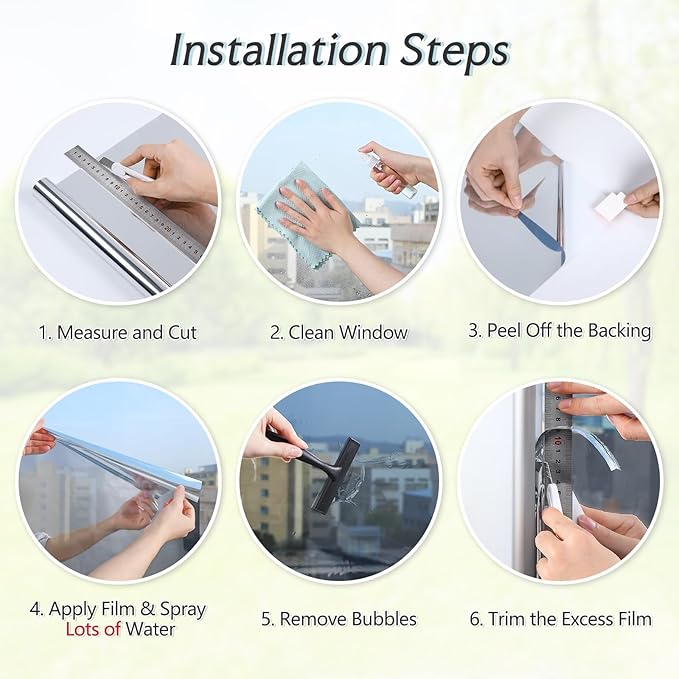 Installation Steps

1. Measure and Cut

2. Clean Window

3. Peel Off the Backing

4. Apply Film & Spray Lots of Water

5. Remove Bubbles

6. Trim the Excess Film