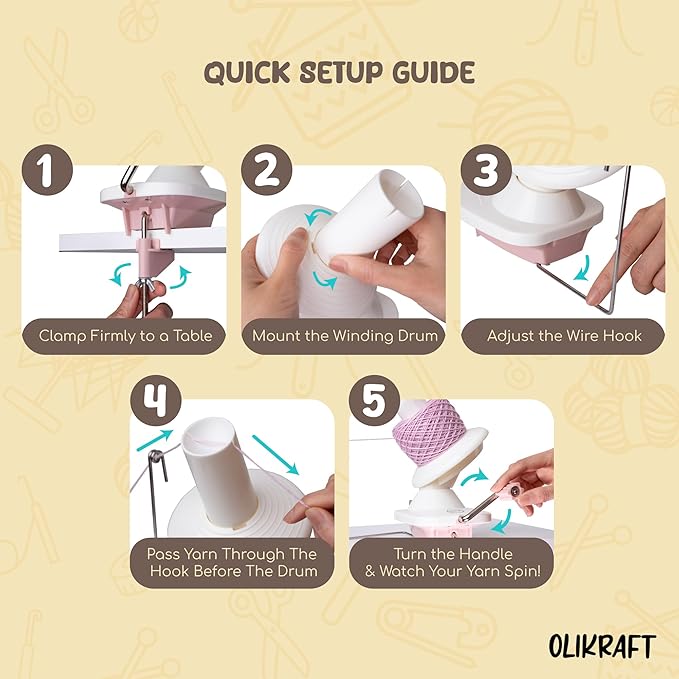 QUICK SETUP GUIDE

1

Clamp Firmly to a Table

2

Mount the Winding Drum

3

Adjust the Wire Hook

4

Pass Yarn Through The Hook Before The Drum

5

Turn the Handle & Watch Your Yarn Spin!

OLIKRAFT