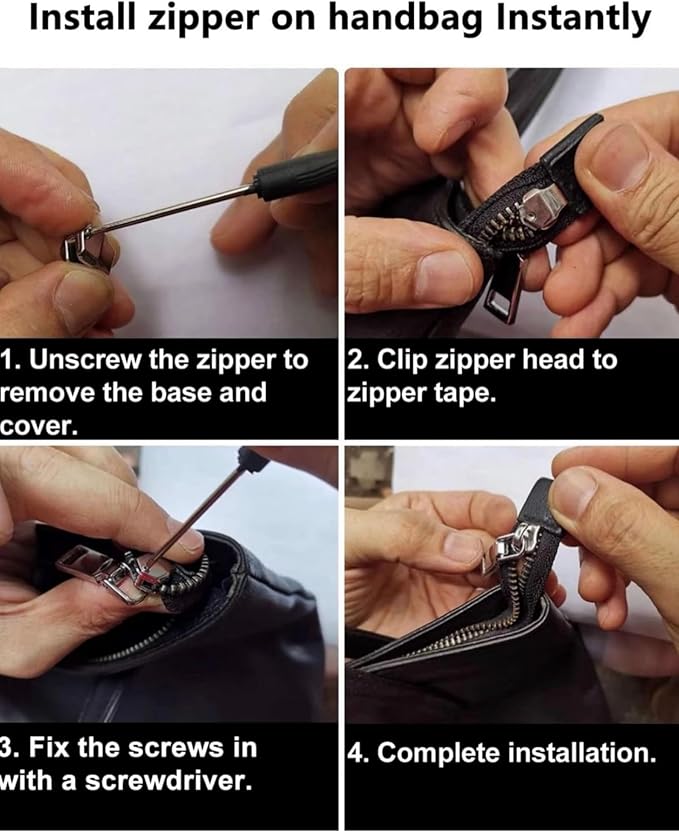 Install zipper on handbag Instantly

1. Unscrew the zipper to remove the base and cover.

2. Clip zipper head to zipper tape.

3. Fix the screws in with a screwdriver.

4. Complete installation.