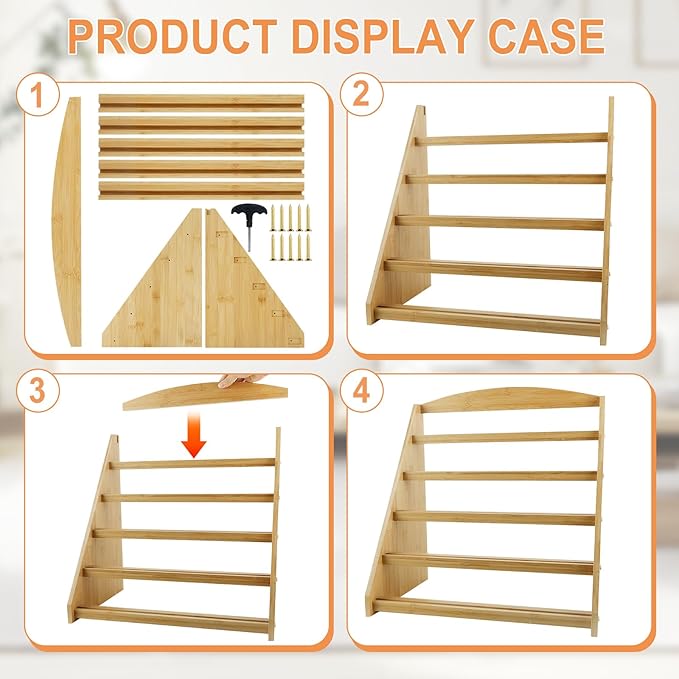 PRODUCT DISPLAY CASE

1

2

3

4