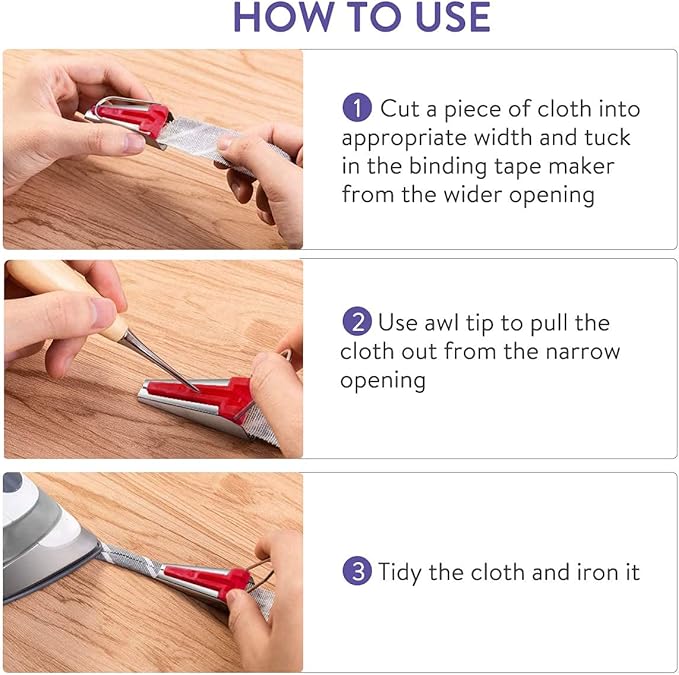 HOW TO USE

1 Cut a piece of cloth into appropriate width and tuck in the binding tape maker from the wider opening

2 Use awl tip to pull the cloth out from the narrow opening

3 Tidy the cloth and iron it