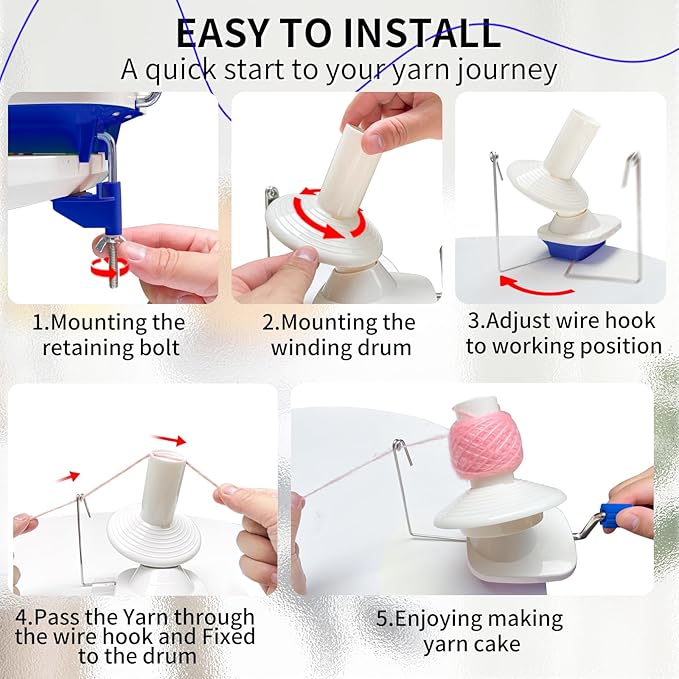 EASY TO INSTALL
A quick start to your yarn journey

1.Mounting the retaining bolt

2.Mounting the winding drum

3.Adjust wire hook to working position

4.Pass the Yarn through the wire hook and Fixed to the drum

5.Enjoying making yarn cake