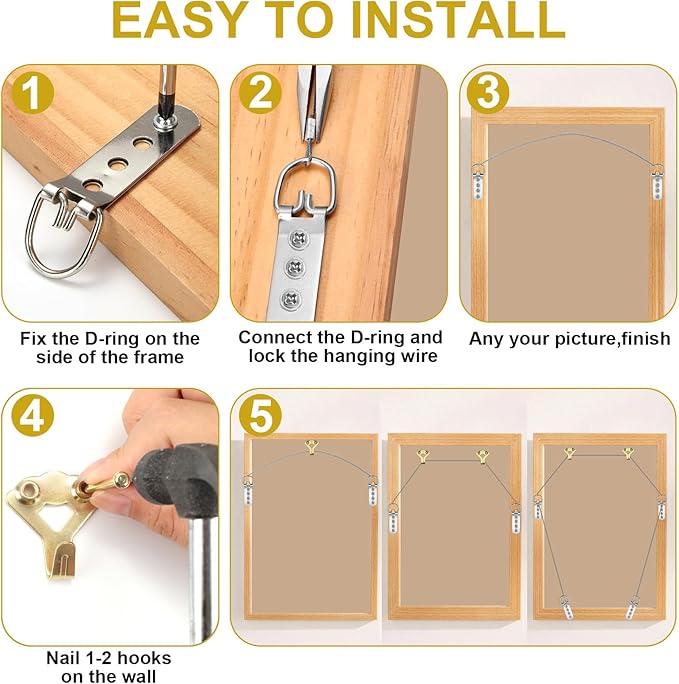 EASY TO INSTALL

1
Fix the D-ring on the side of the frame

2
Connect the D-ring and lock the hanging wire

3
Any your picture,finish

4
Nail 1-2 hooks on the wall

5