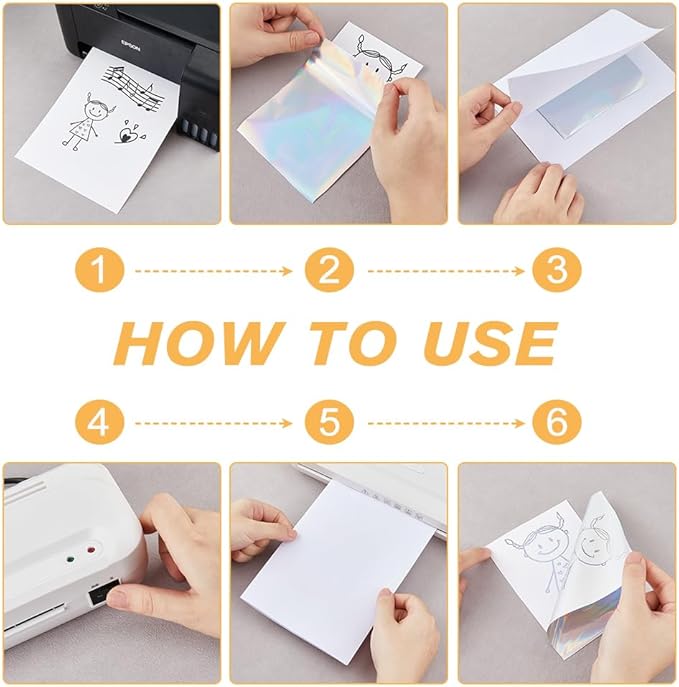 EPSON

1 2 3

HOW TO USE

4 5 6