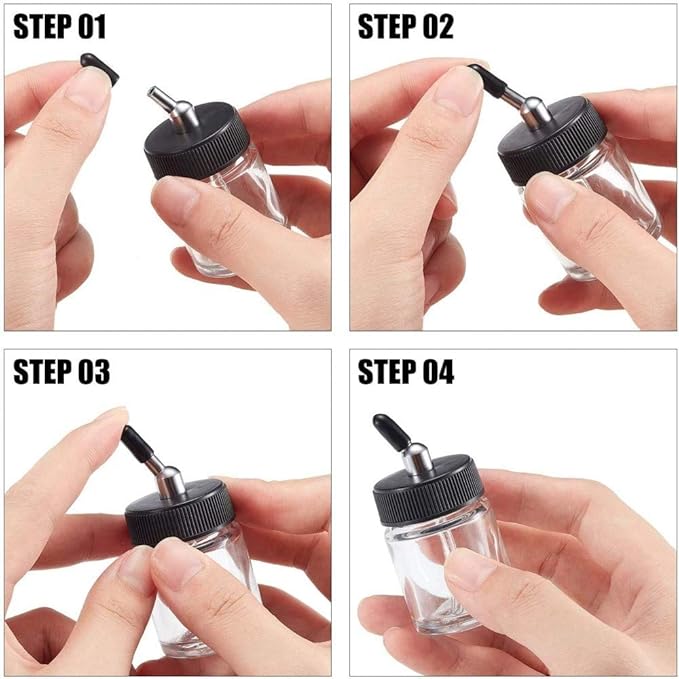 STEP 01

STEP 02

STEP 03

STEP 04