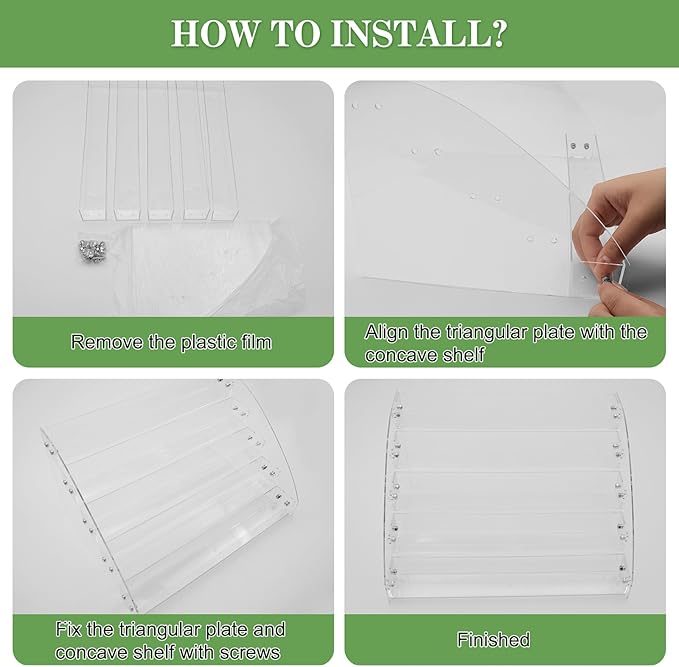 HOW TO INSTALL?

Remove the plastic film

Align the triangular plate with the concave shelf

Fix the triangular plate and concave shelf with screws

Finished