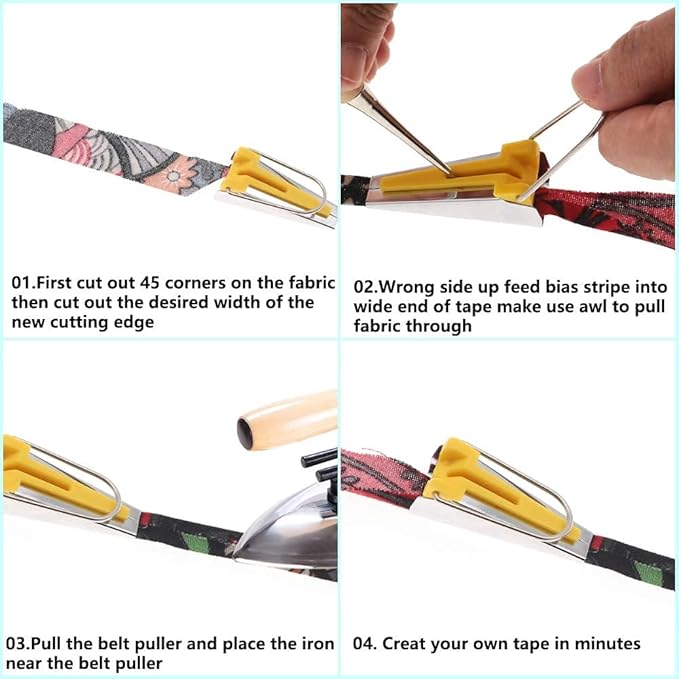 01.First cut out 45 corners on the fabric then cut out the desired width of the new cutting edge

02.Wrong side up feed bias stripe into wide end of tape make use awl to pull fabric through

03.Pull the belt puller and place the iron near the belt puller

04. Creat your own tape in minutes