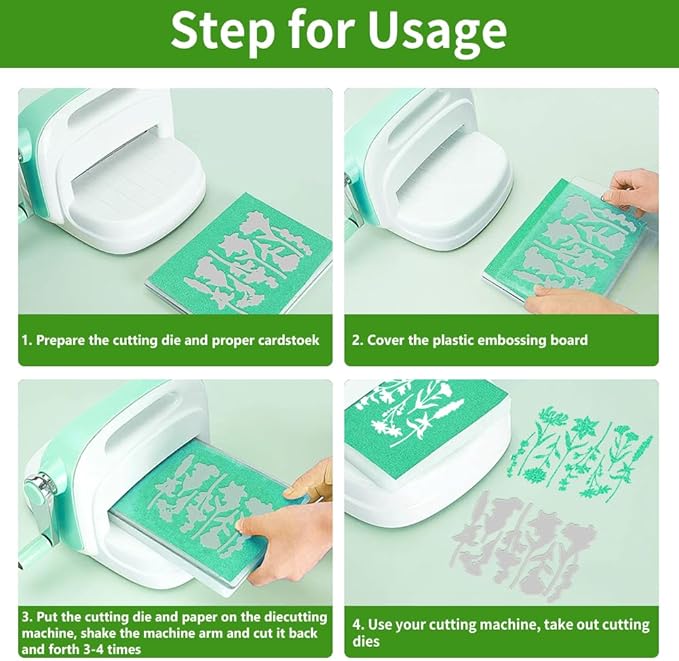 Step for Usage

1. Prepare the cutting die and proper cardstoek

2. Cover the plastic embossing board

3. Put the cutting die and paper on the diecutting machine, shake the machine arm and cut it back and forth 3-4 times

4. Use your cutting machine, take out cutting dies