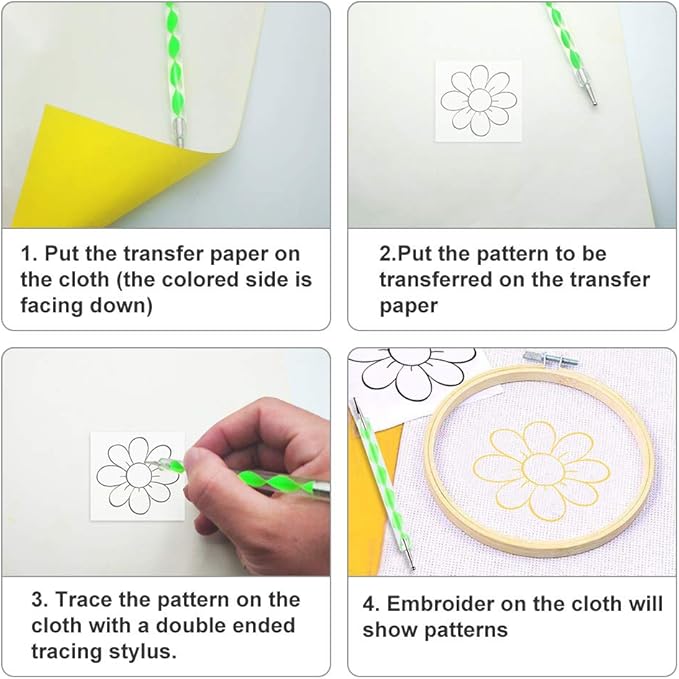 1. Put the transfer paper on the cloth (the colored side is facing down)

2.Put the pattern to be transferred on the transfer paper

3. Trace the pattern on the cloth with a double ended tracing stylus.

4. Embroider on the cloth will show patterns