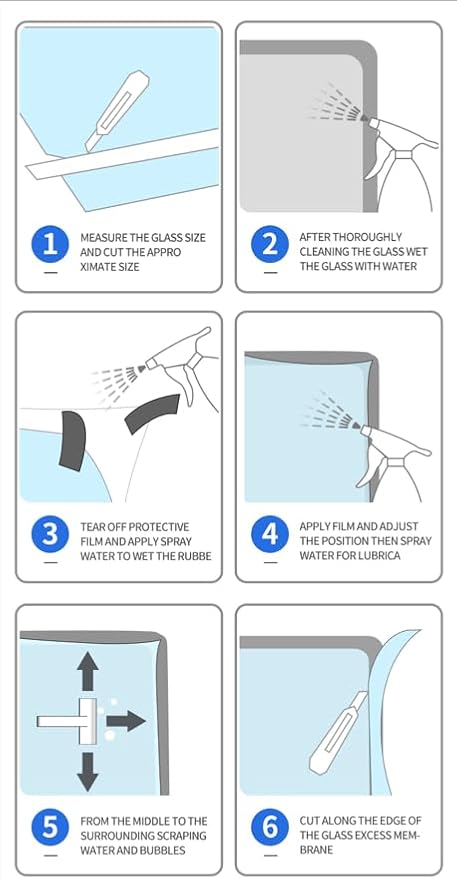 1
MEASURE THE GLASS SIZE AND CUT THE APPRO XIMATE SIZE

2
AFTER THOROUGHLY CLEANING THE GLASS WET THE GLASS WITH WATER

3
TEAR OFF PROTECTIVE FILM AND APPLY SPRAY WATER TO WET THE RUBBE

4
APPLY FILM AND ADJUST THE POSITION THEN SPRAY WATER FOR LUBRICA

5
FROM THE MIDDLE TO THE SURROUNDING SCRAPING WATER AND BUBBLES

6
CUT ALONG THE EDGE OF THE GLASS EXCESS MEMBRANE